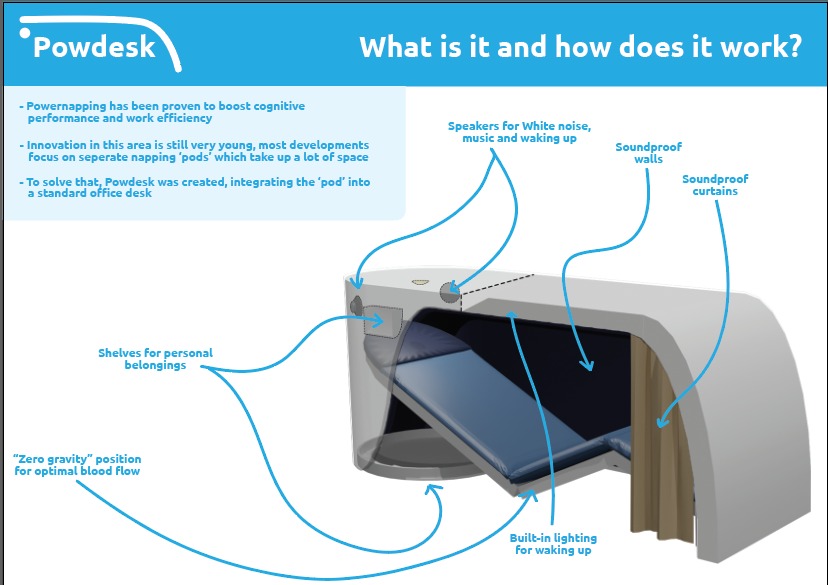 Powdesk

What is it and how does it work?

- Powernapping has been proven to boost cognitive performance and work efficiency

- Innovation in this area is still very young, most developments focus on seperate napping 'pods' which take up a lot of space

- To solve that, Powdesk was created, integrating the 'pod' into a standard office desk

Speakers for White noise, music and waking up

Soundproof walls

Soundproof curtains

Shelves for personal belongings

"Zero gravity" position for optimal blood flow

Built-in lighting for waking up